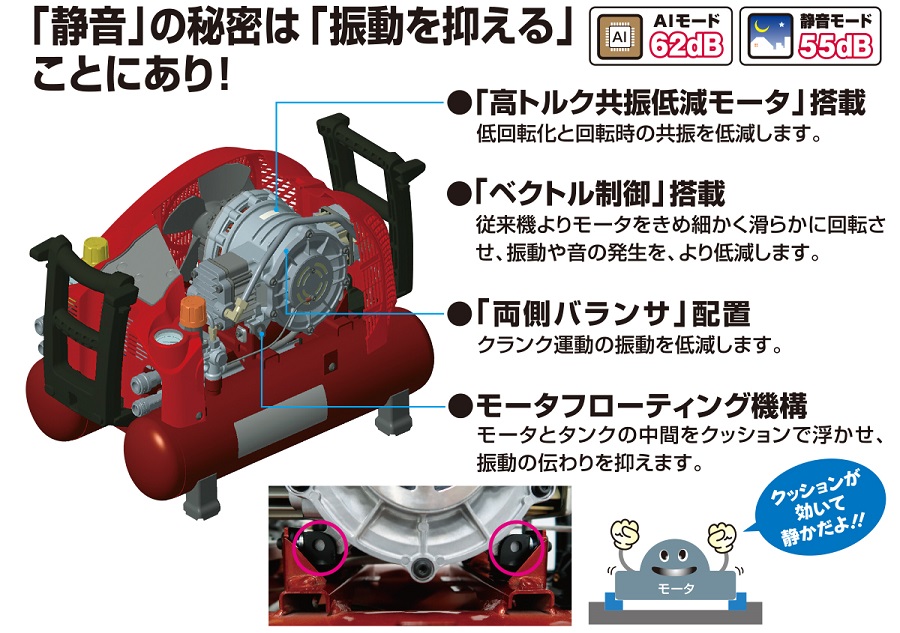 「静音」の秘密は「振動を抑える」ことにあり!

AI AIモード 62dB

静音モード 55dB

●「高トルク共振低減モータ」搭載
低回転化と回転時の共振を低減します。

●「ベクトル制御」搭載
従来機よりモータをきめ細かく滑らかに回転させ、振動や音の発生を、より低減します。

●「両側バランサ」配置
クランク運動の振動を低減します。

●モータフローティング機構
モータとタンクの中間をクッションで浮かせ、振動の伝わりを抑えます。

クッションが効いて静かだよ!!

モータ